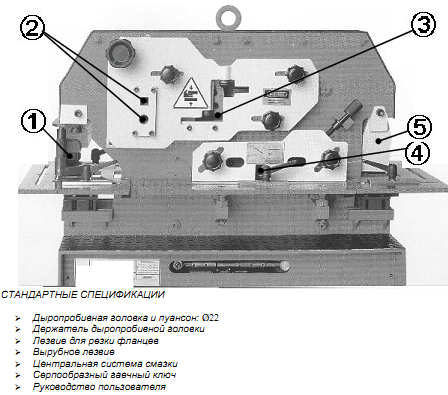 2

3

1

5

4

СТАНДАРТНЫЕ СПЕЦИФИКАЦИИ

➢ Дыропробивная головка и пуансон: Ø22
➢ Держатель дыропробивной головки
➢ Лезвие для резки фланцев
➢ Вырубное лезвие
➢ Центральная система смазки
➢ Серпообразный гаечный ключ
➢ Руководство пользователя