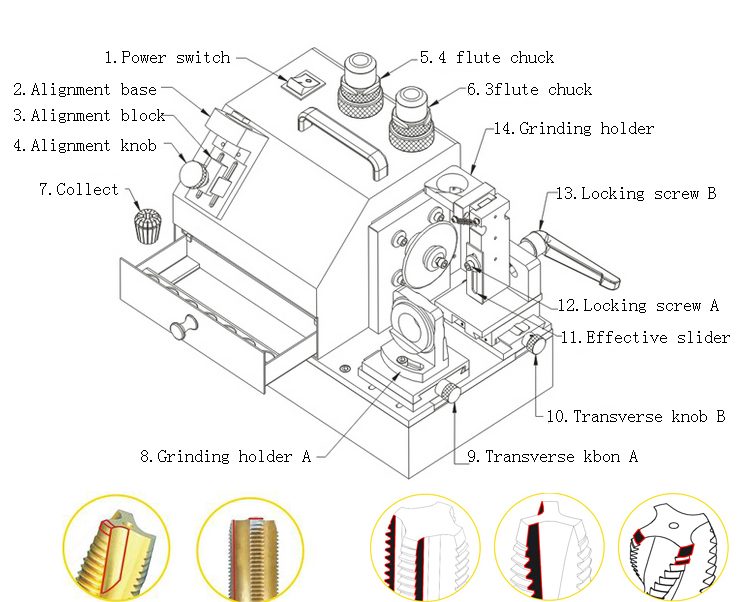 1. Power switch
2. Alignment base
3. Alignment block
4. Alignment knob
7. Collect
5. 4 flute chuck
6. 3flute chuck
14. Grinding holder
13. Locking screw B
12. Locking screw A
11. Effective slider
10. Transverse knob B
9. Transverse kbon A
8. Grinding holder A